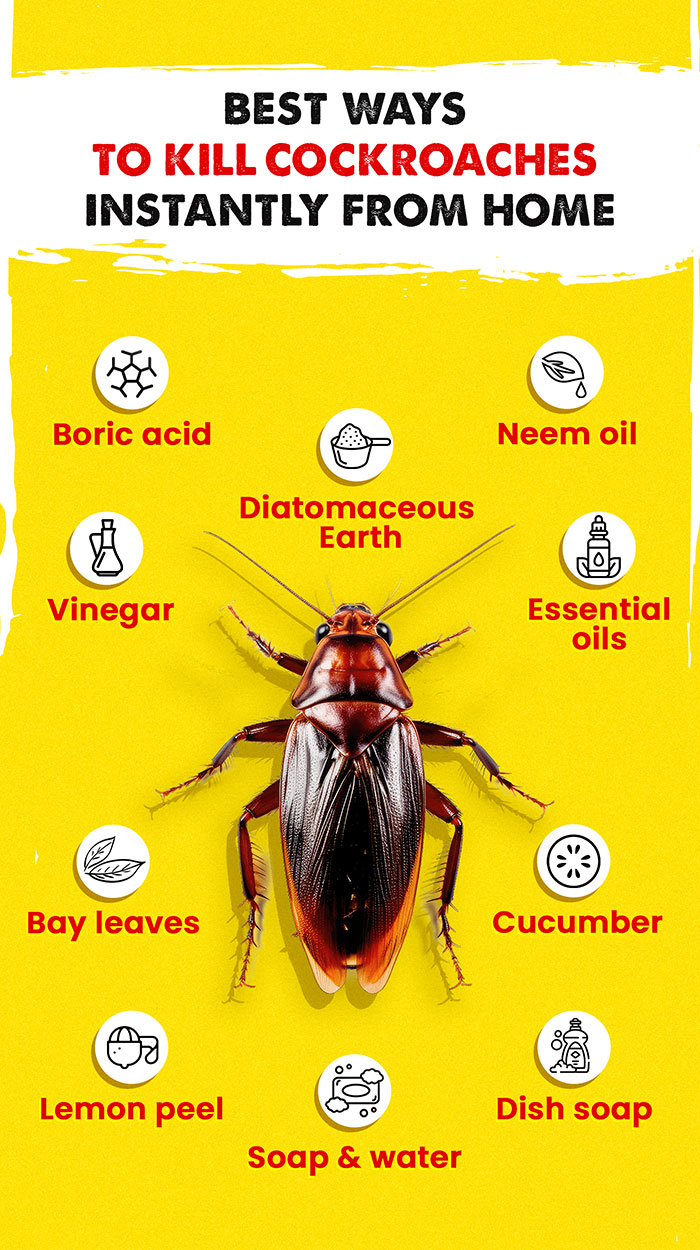 BEST WAYS
TO KILL COCKROACHES
INSTANTLY FROM HOME

Boric acid

Diatomaceous Earth

Neem oil

Vinegar

Essential oils

Bay leaves

Cucumber

Lemon peel

Soap & water

Dish soap